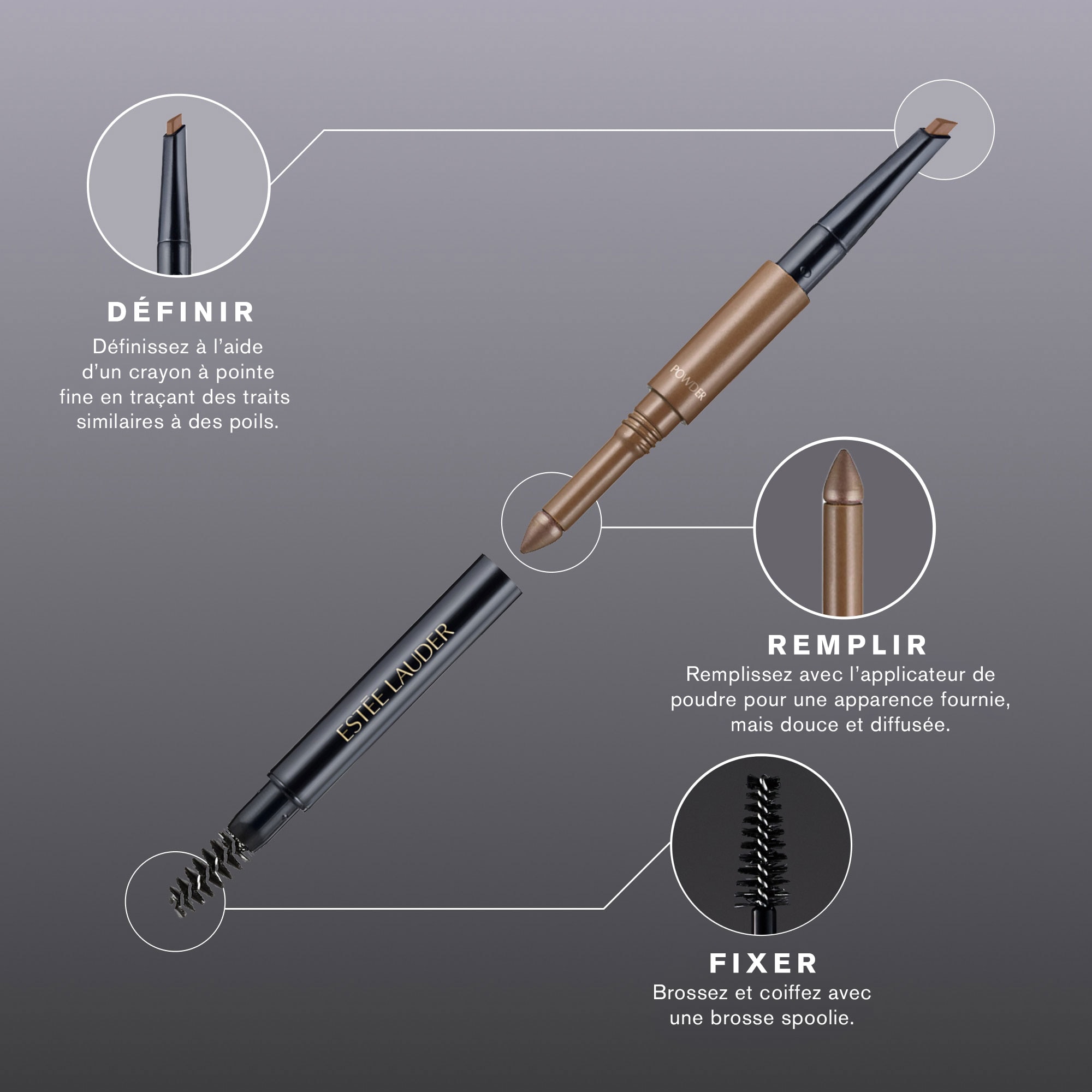 DÉFINIR
Définissez à l'aide d'un crayon à pointe fine en traçant des traits similaires à des poils.

POWDER

ESTĒE LAUDER

REMPLIR
Remplissez avec l'applicateur de poudre pour une apparence fournie, mais douce et diffusée.

FIXER
Brossez et coiffez avec une brosse spoolie.